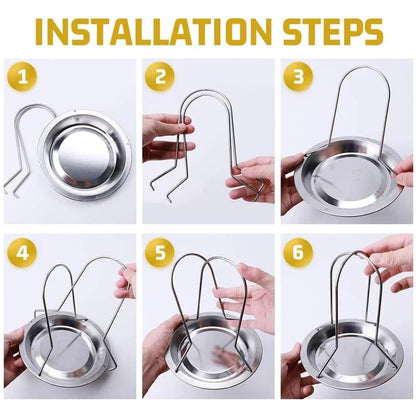 INSTALLATION STEPS

1

2

3

4

5

6