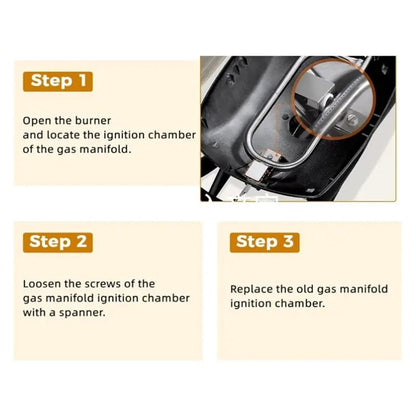 Step 1

Open the burner
and locate the ignition chamber
of the gas manifold.

Step 2

Loosen the screws of the
gas manifold ignition chamber
with a spanner.

Step 3

Replace the old gas manifold
ignition chamber.