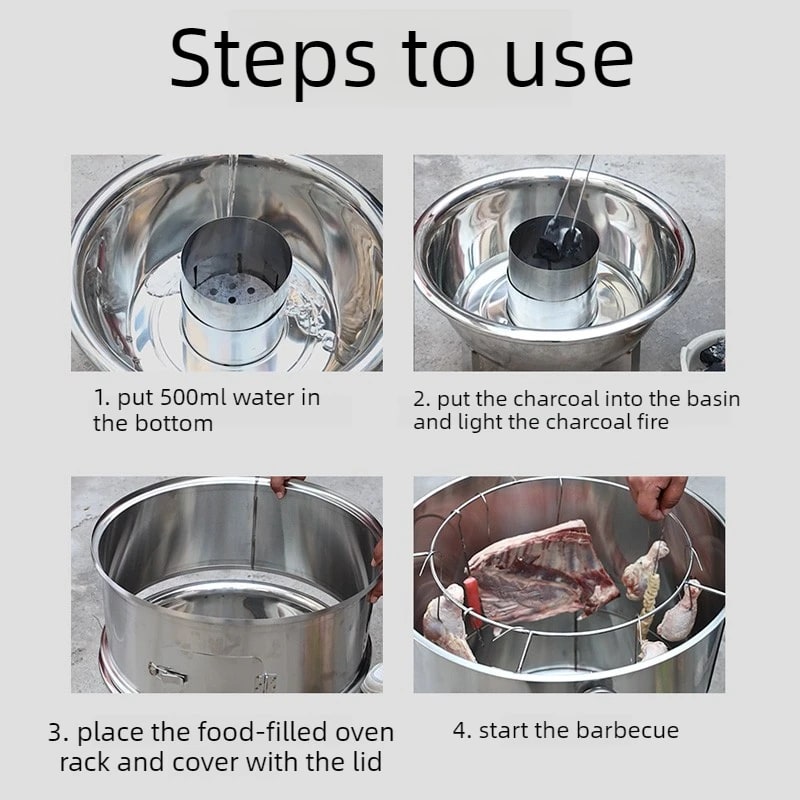 Steps to use

1. put 500ml water in the bottom

2. put the charcoal into the basin and light the charcoal fire

3. place the food-filled oven rack and cover with the lid

4. start the barbecue