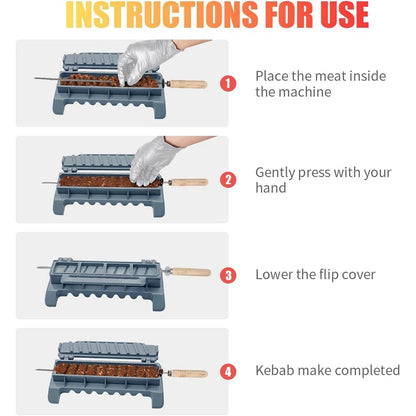 INSTRUCTIONS FOR USE

1 Place the meat inside the machine

2 Gently press with your hand

3 Lower the flip cover

4 Kebab make completed