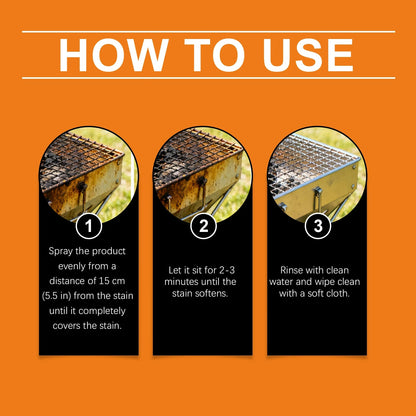 HOW TO USE

1

Spray the product evenly from a distance of 15 cm (5.5 in) from the stain until it completely covers the stain.

2

Let it sit for 2-3 minutes until the stain softens.

3

Rinse with clean water and wipe clean with a soft cloth.